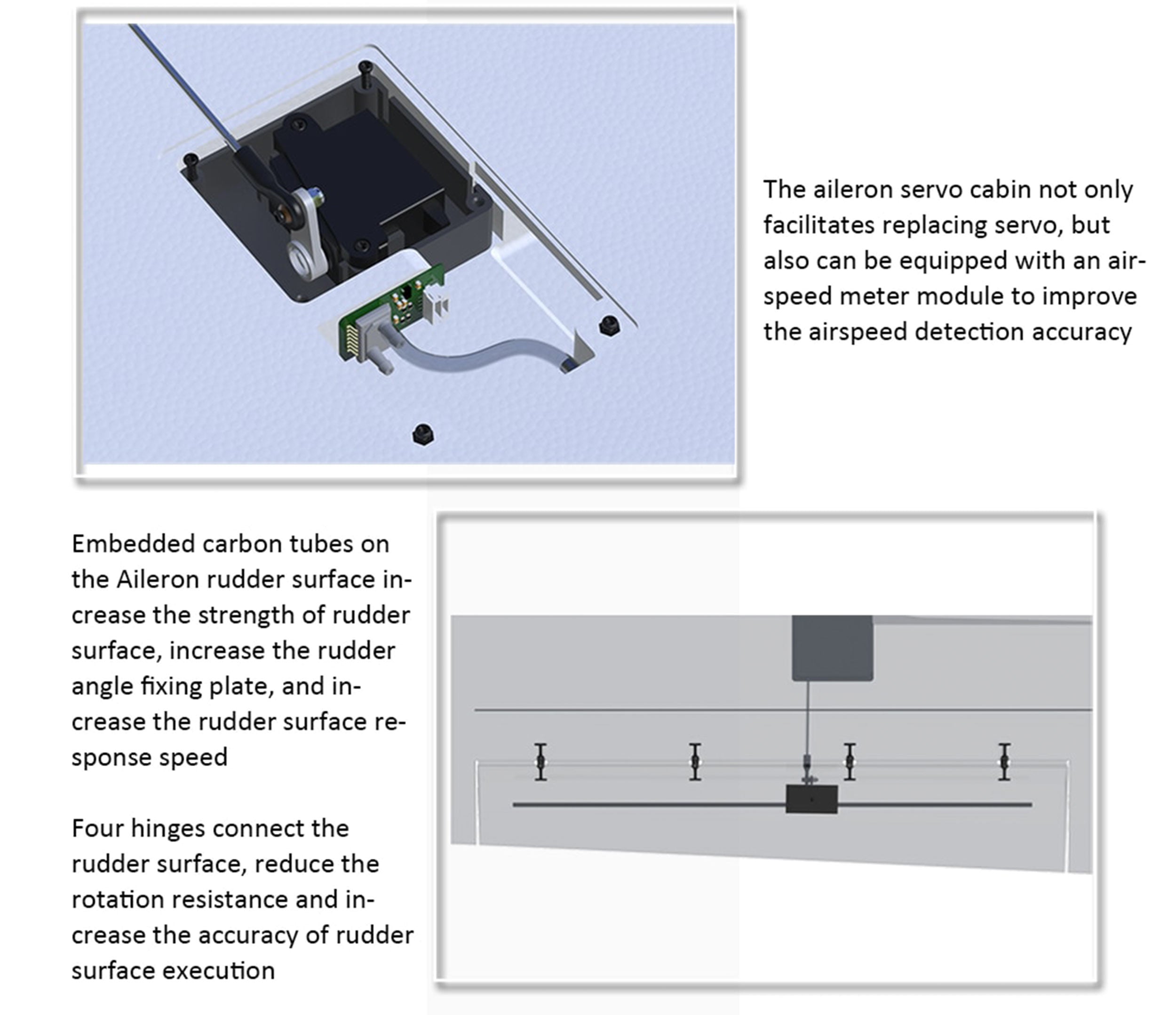 The aileron servo cabin not only facilitates replacing servo, but also can be equipped with an airspeed meter module to improve the airspeed detection accuracy

Embedded carbon tubes on the Aileron rudder surface increase the strength of rudder surface, increase the rudder angle fixing plate, and increase the rudder surface response speed

Four hinges connect the rudder surface, reduce the rotation resistance and increase the accuracy of rudder surface execution