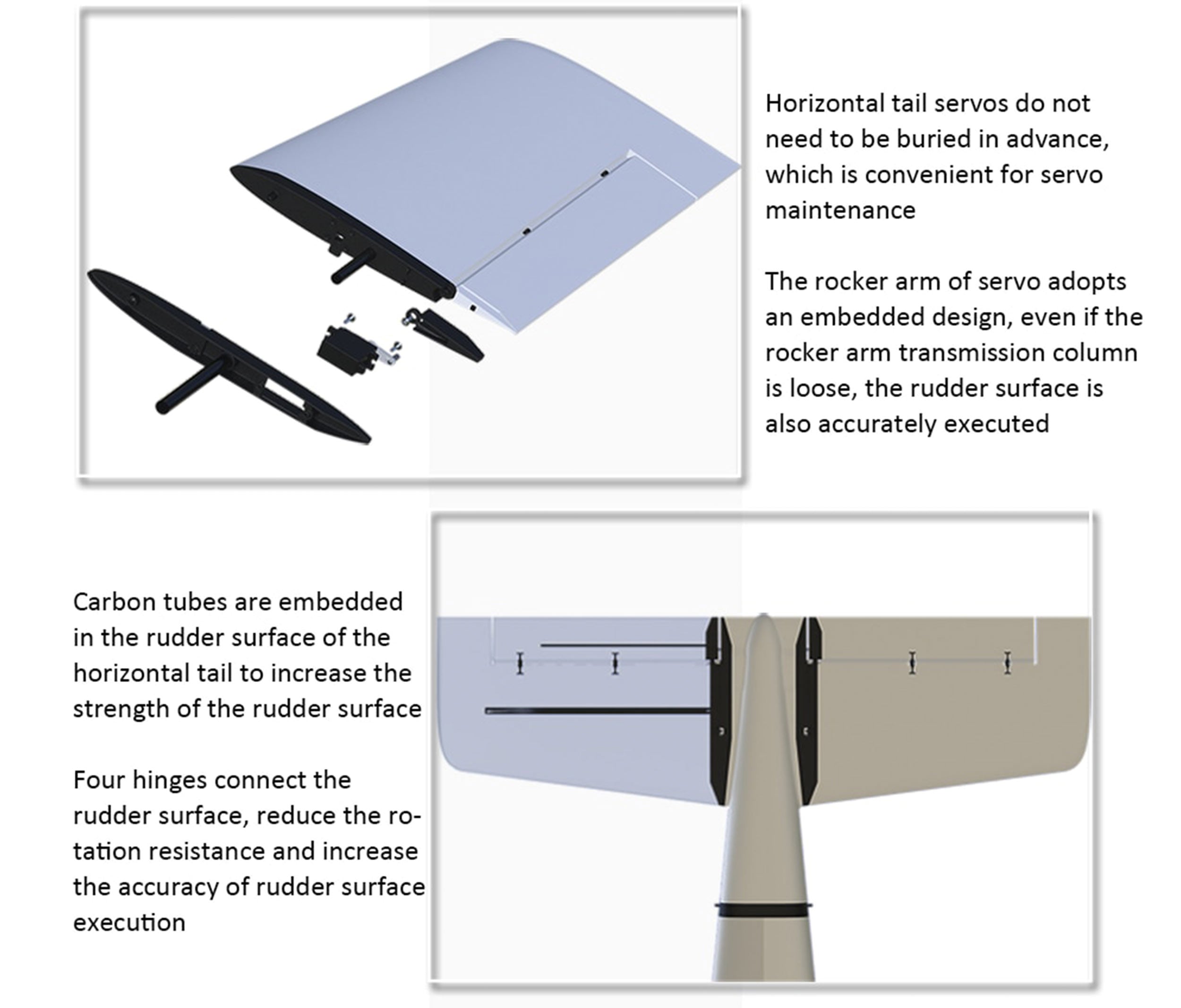 Horizontal tail servos do not need to be buried in advance, which is convenient for servo maintenance

The rocker arm of servo adopts an embedded design, even if the rocker arm transmission column is loose, the rudder surface is also accurately executed

Carbon tubes are embedded in the rudder surface of the horizontal tail to increase the strength of the rudder surface

Four hinges connect the rudder surface, reduce the rotation resistance and increase the accuracy of rudder surface execution