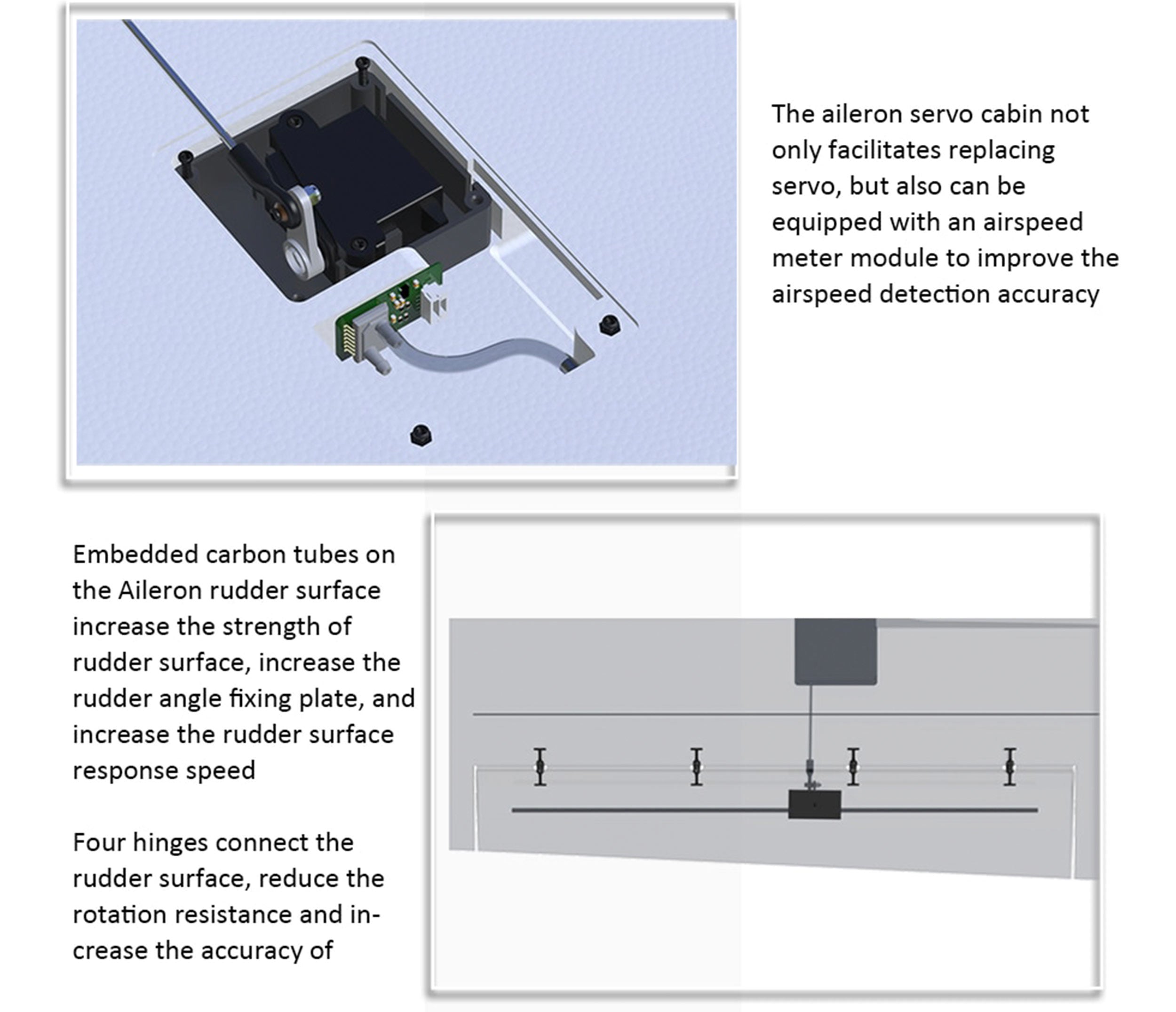 The aileron servo cabin not only facilitates replacing servo, but also can be equipped with an airspeed meter module to improve the airspeed detection accuracy

Embedded carbon tubes on the Aileron rudder surface increase the strength of rudder surface, increase the rudder angle fixing plate, and increase the rudder surface response speed

Four hinges connect the rudder surface, reduce the rotation resistance and increase the accuracy of