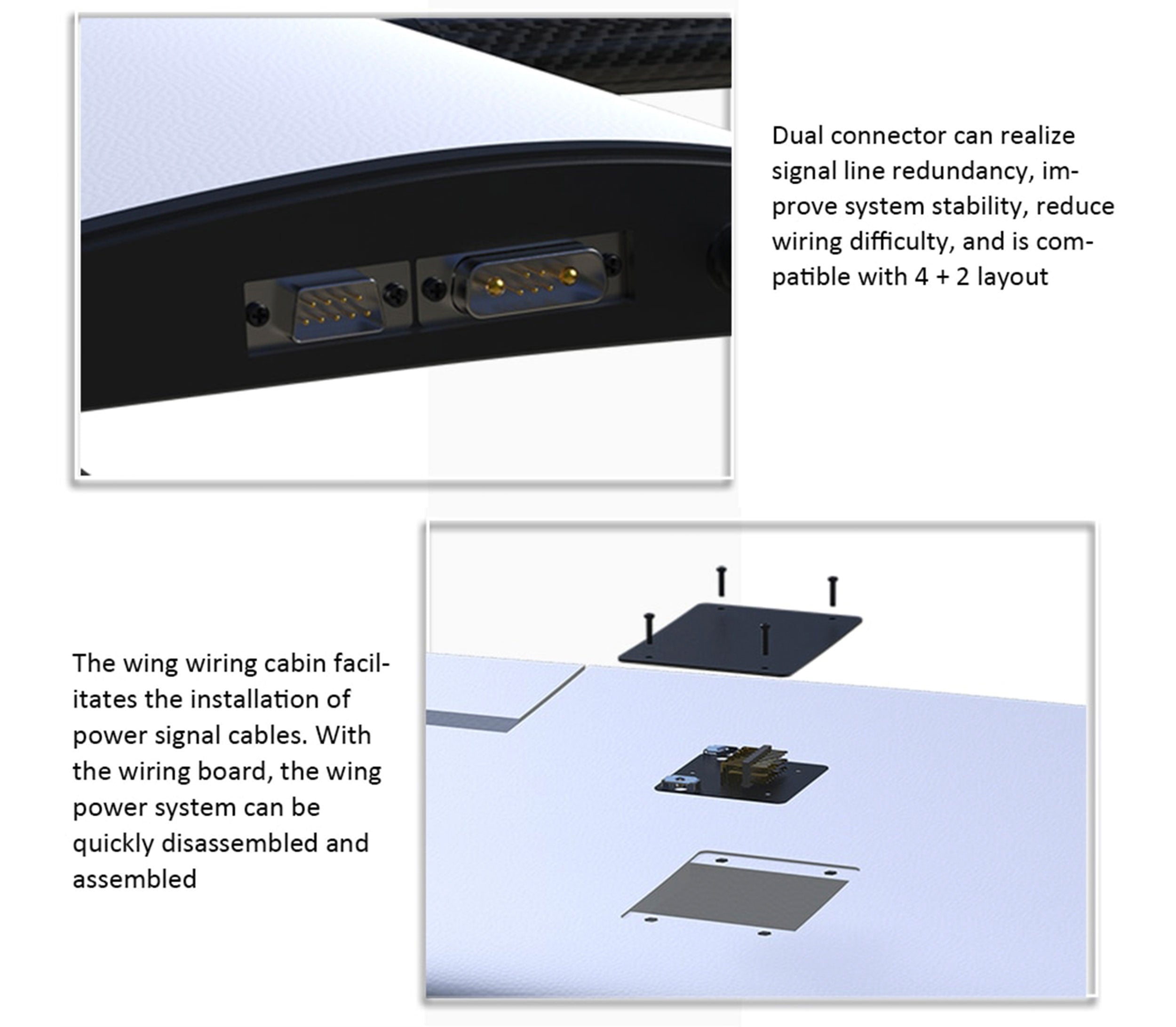 Dual connector can realize signal line redundancy, improve system stability, reduce wiring difficulty, and is compatible with 4 + 2 layout

The wing wiring cabin facilitates the installation of power signal cables. With the wiring board, the wing power system can be quickly disassembled and assembled