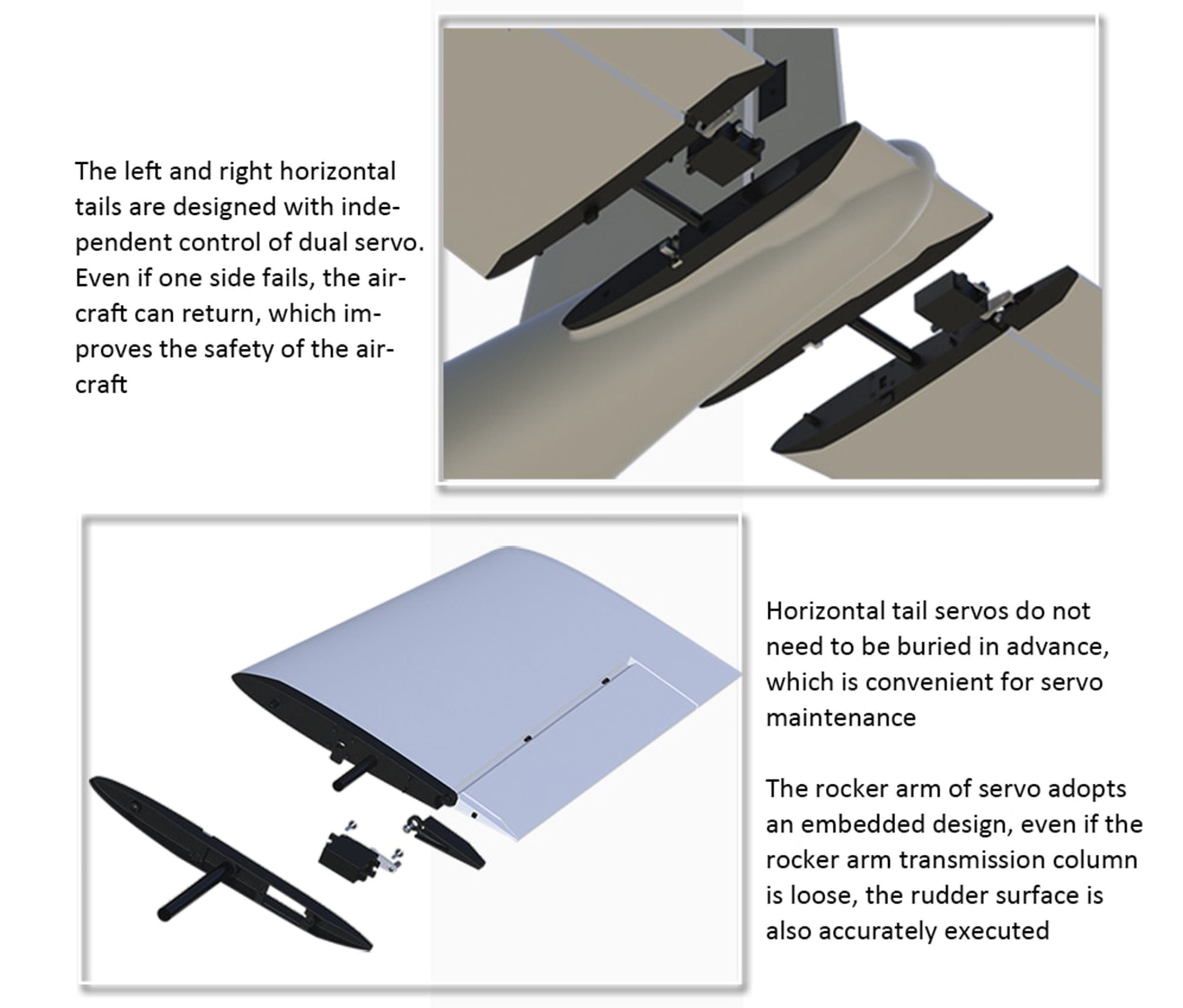 The left and right horizontal tails are designed with independent control of dual servo. Even if one side fails, the aircraft can return, which improves the safety of the aircraft

Horizontal tail servos do not need to be buried in advance, which is convenient for servo maintenance

The rocker arm of servo adopts an embedded design, even if the rocker arm transmission column is loose, the rudder surface is also accurately executed