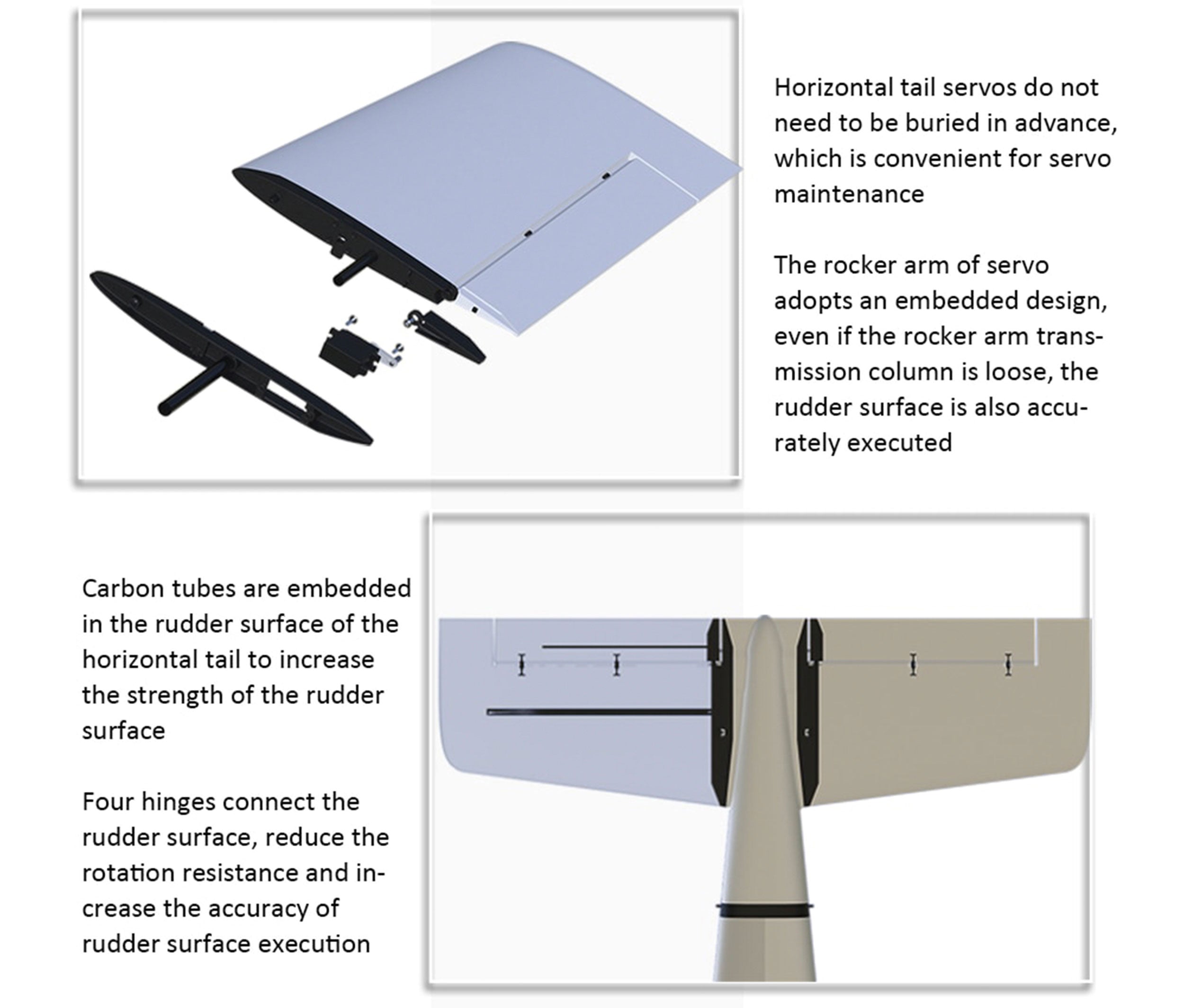 Horizontal tail servos do not need to be buried in advance, which is convenient for servo maintenance

The rocker arm of servo adopts an embedded design, even if the rocker arm transmission column is loose, the rudder surface is also accurately executed

Carbon tubes are embedded in the rudder surface of the horizontal tail to increase the strength of the rudder surface

Four hinges connect the rudder surface, reduce the rotation resistance and increase the accuracy of rudder surface execution