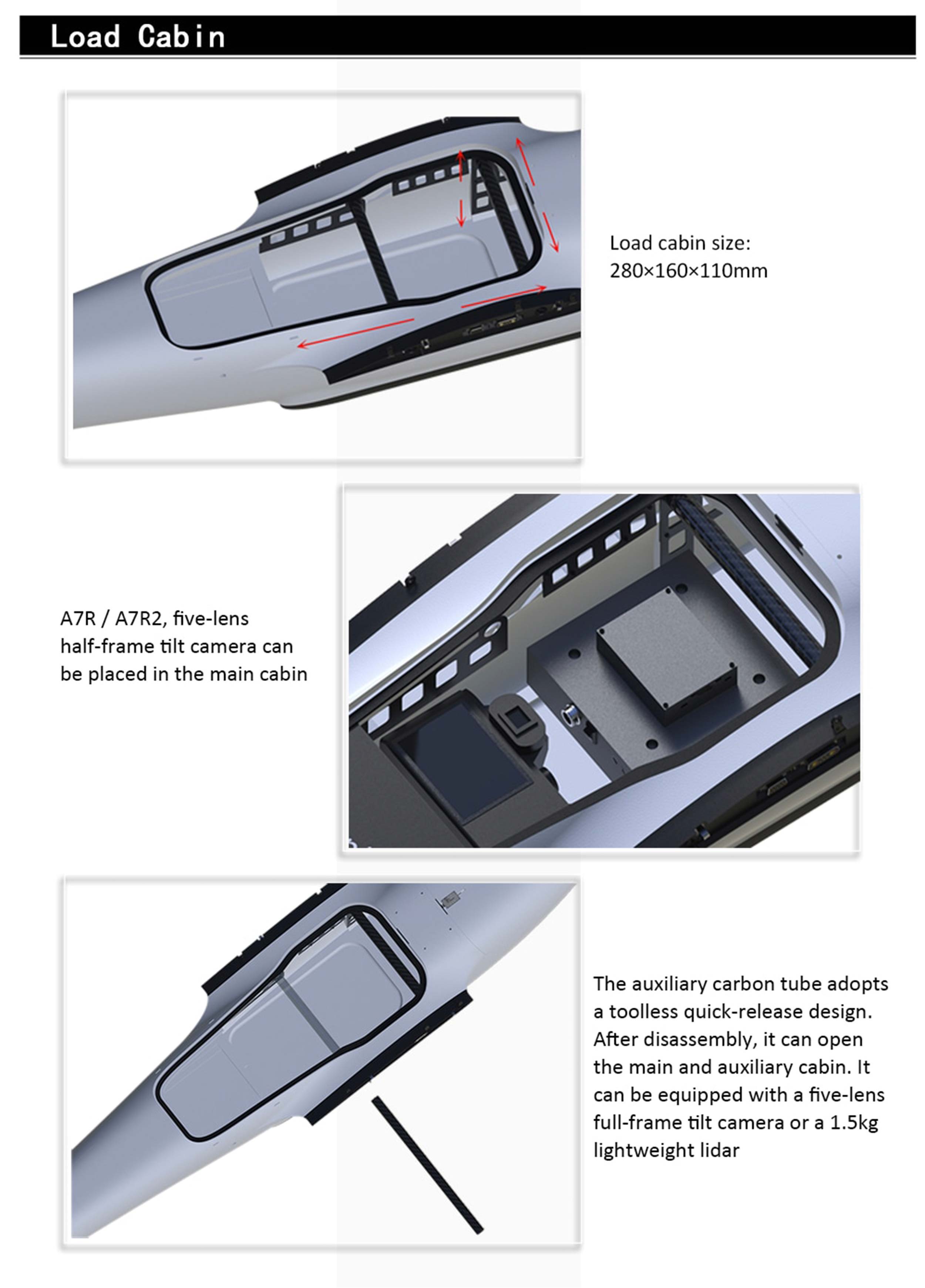 Load Cabin

Load cabin size:
280×160×110mm

A7R / A7R2, five-lens half-frame tilt camera can be placed in the main cabin

The auxiliary carbon tube adopts a toolless quick-release design. After disassembly, it can open the main and auxiliary cabin. It can be equipped with a five-lens full-frame tilt camera or a 1.5kg lightweight lidar