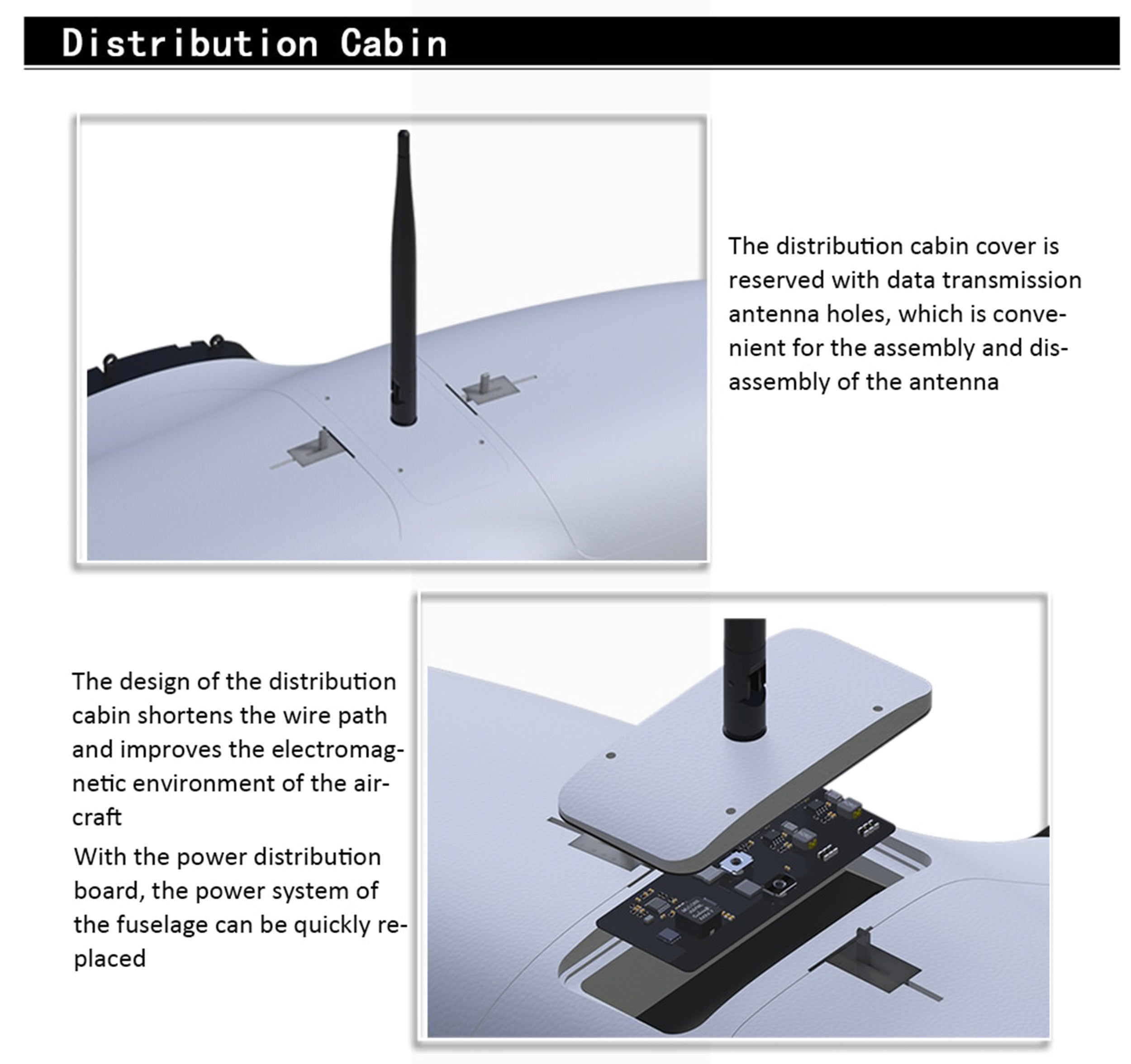 Distribution Cabin

The distribution cabin cover is reserved with data transmission antenna holes, which is convenient for the assembly and disassembly of the antenna

The design of the distribution cabin shortens the wire path and improves the electromagnetic environment of the aircraft

With the power distribution board, the power system of the fuselage can be quickly replaced