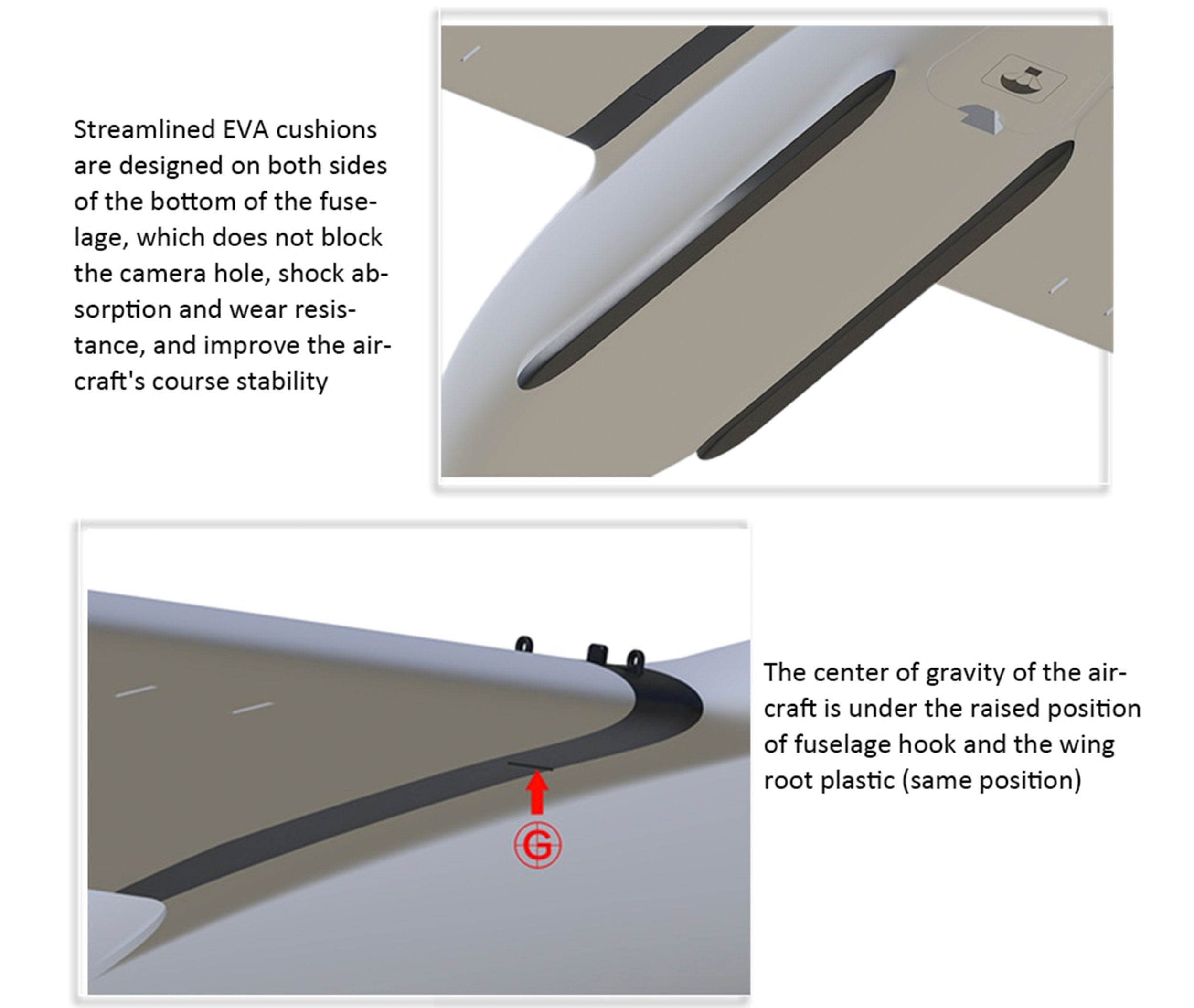 Streamlined EVA cushions are designed on both sides of the bottom of the fuselage, which does not block the camera hole, shock absorption and wear resistance, and improve the aircraft's course stability

G

The center of gravity of the aircraft is under the raised position of fuselage hook and the wing root plastic (same position)