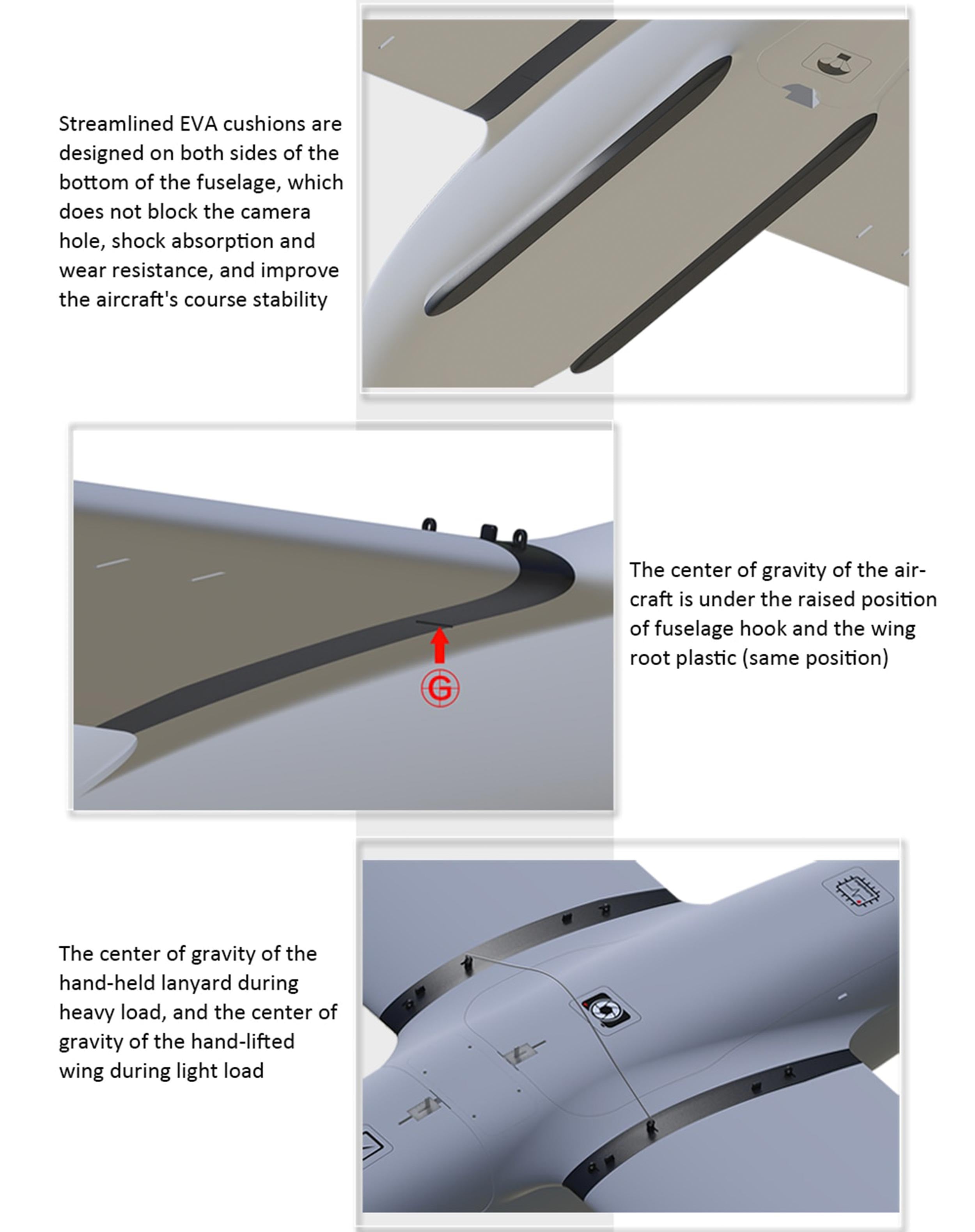 Streamlined EVA cushions are designed on both sides of the bottom of the fuselage, which does not block the camera hole, shock absorption and wear resistance, and improve the aircraft's course stability

G

The center of gravity of the aircraft is under the raised position of fuselage hook and the wing root plastic (same position)

The center of gravity of the hand-held lanyard during heavy load, and the center of gravity of the hand-lifted wing during light load