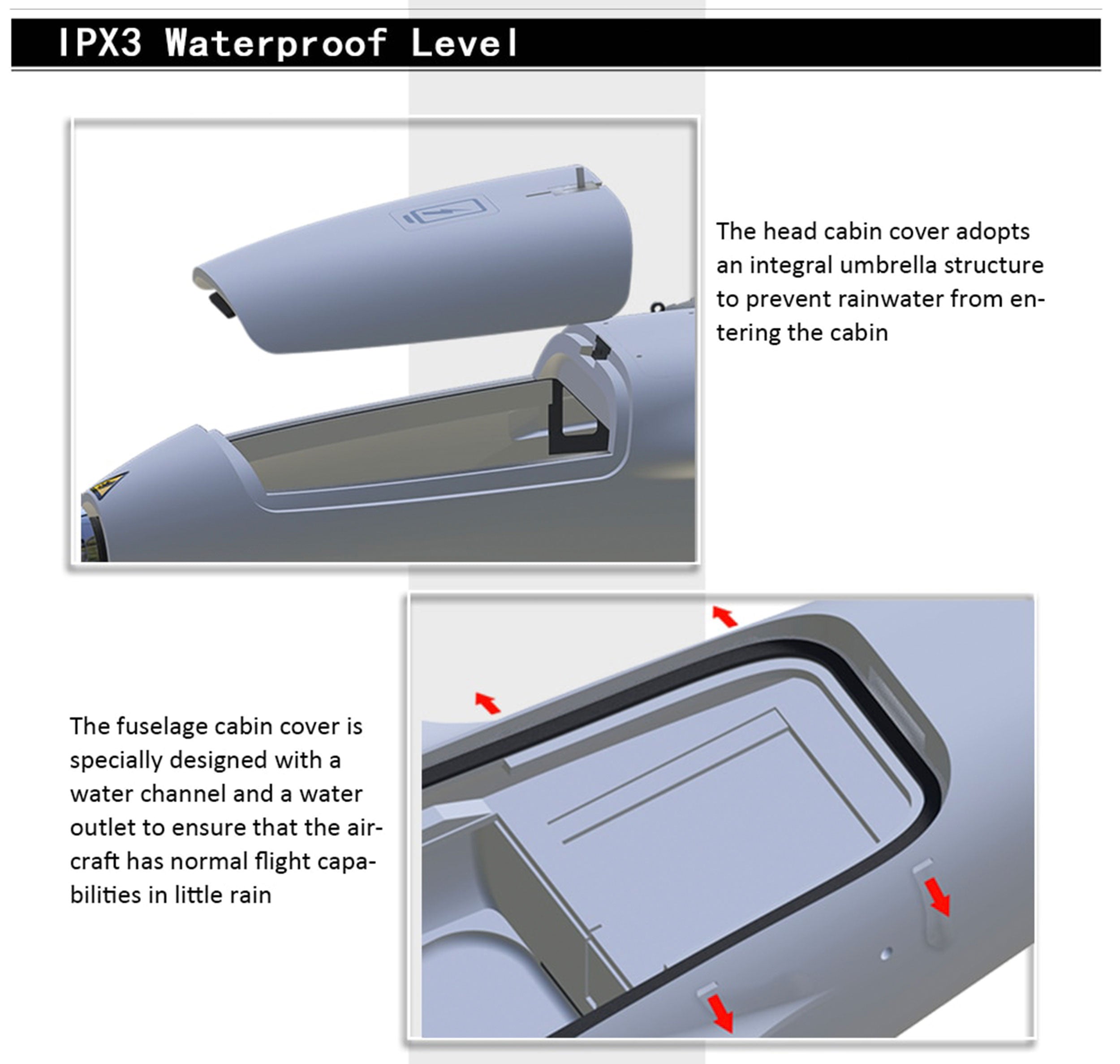 IPX3 Waterproof Level

The head cabin cover adopts an integral umbrella structure to prevent rainwater from entering the cabin

The fuselage cabin cover is specially designed with a water channel and a water outlet to ensure that the aircraft has normal flight capabilities in little rain