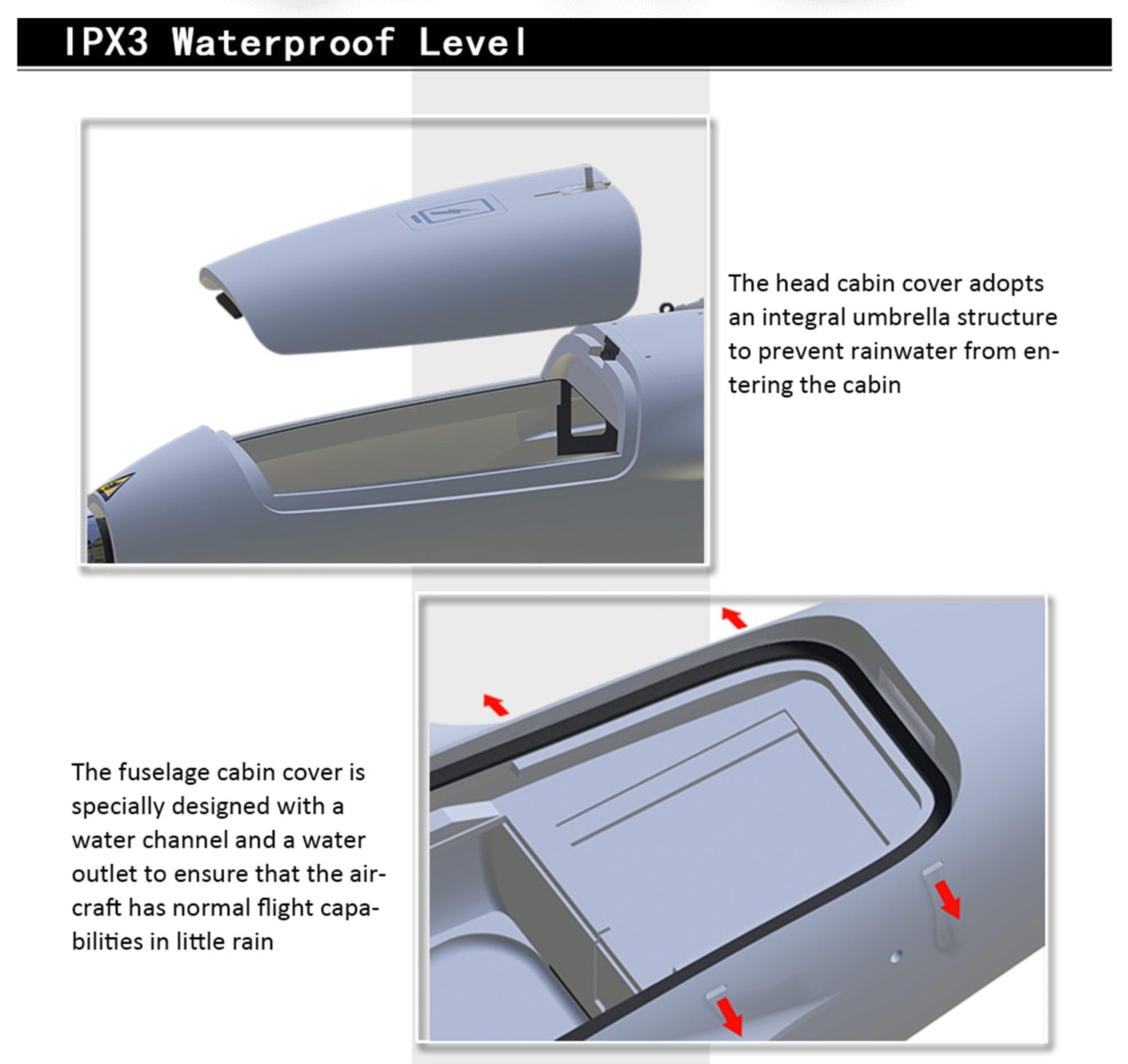 IPX3 Waterproof Level

The head cabin cover adopts an integral umbrella structure to prevent rainwater from entering the cabin

The fuselage cabin cover is specially designed with a water channel and a water outlet to ensure that the aircraft has normal flight capabilities in little rain