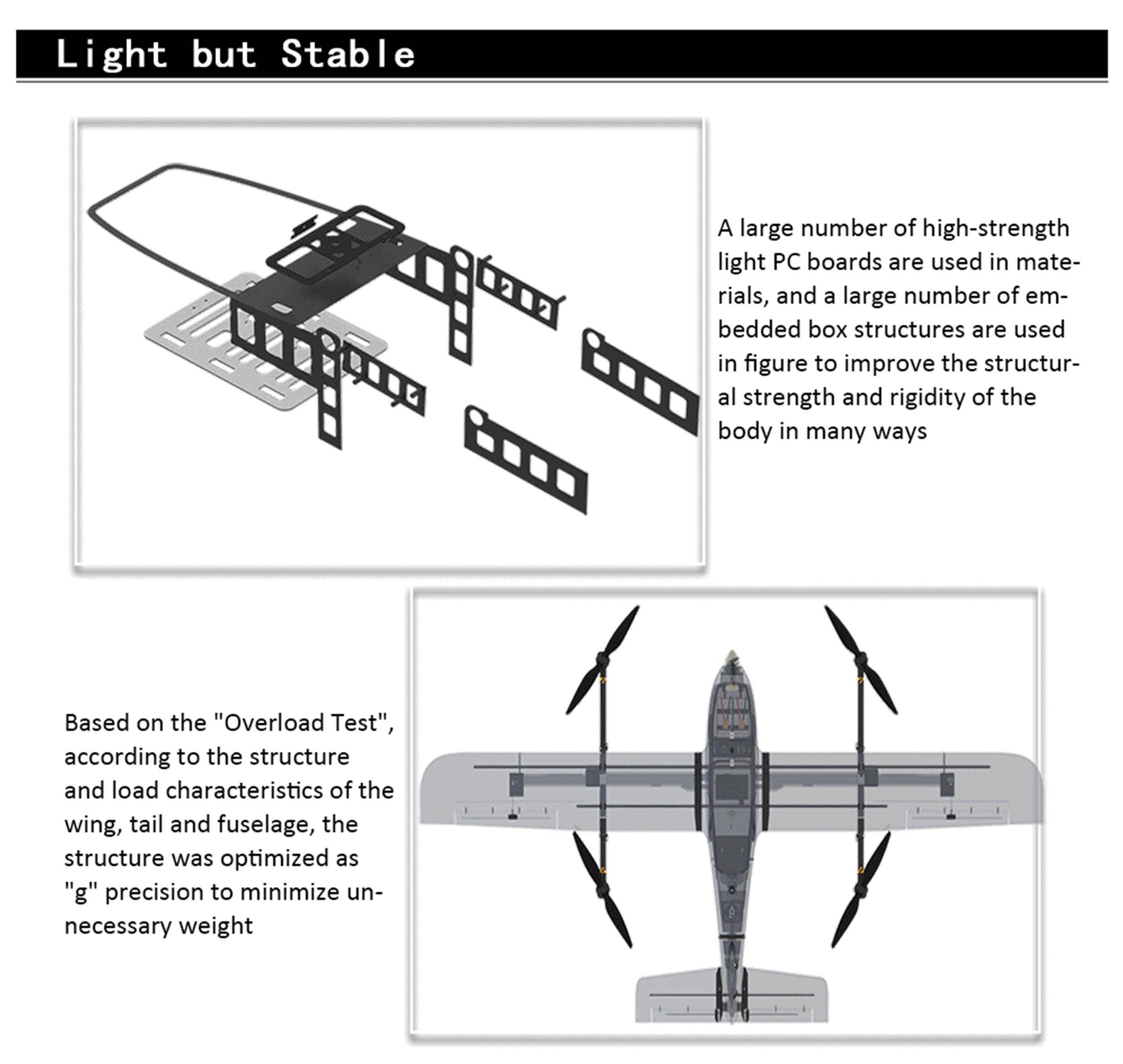 Light but Stable

A large number of high-strength light PC boards are used in materials, and a large number of embedded box structures are used in figure to improve the structural strength and rigidity of the body in many ways

Based on the "Overload Test", according to the structure and load characteristics of the wing, tail and fuselage, the structure was optimized as "g" precision to minimize unnecessary weight