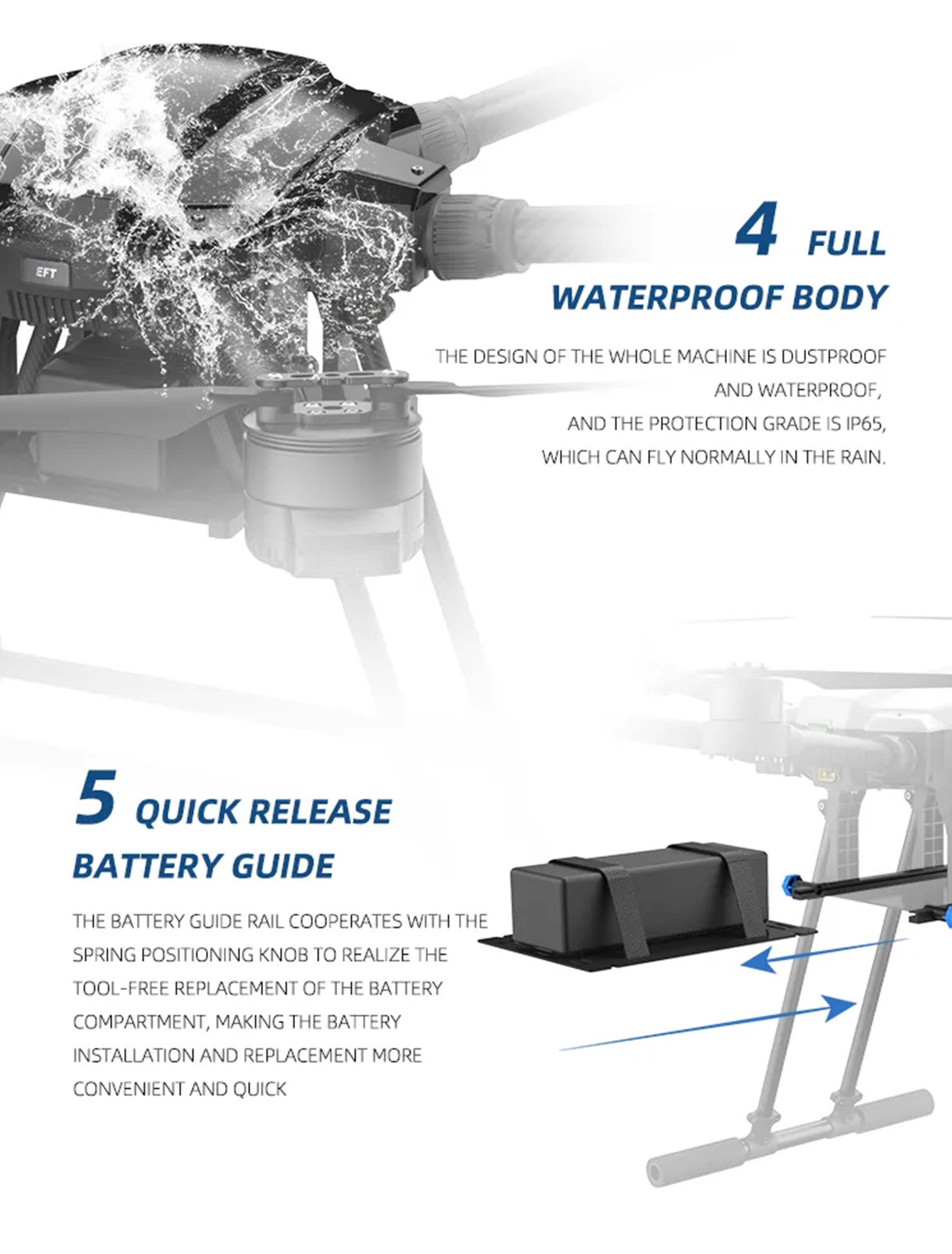 EFT

4 FULL
WATERPROOF BODY

THE DESIGN OF THE WHOLE MACHINE IS DUSTPROOF AND WATERPROOF,
AND THE PROTECTION GRADE IS IP65,
WHICH CAN FLY NORMALLY IN THE RAIN.

5 QUICK RELEASE
BATTERY GUIDE

THE BATTERY GUIDE RAIL COOPERATES WITH THE SPRING POSITIONING KNOB TO REALIZE THE TOOL-FREE REPLACEMENT OF THE BATTERY COMPARTMENT, MAKING THE BATTERY INSTALLATION AND REPLACEMENT MORE CONVENIENT AND QUICK