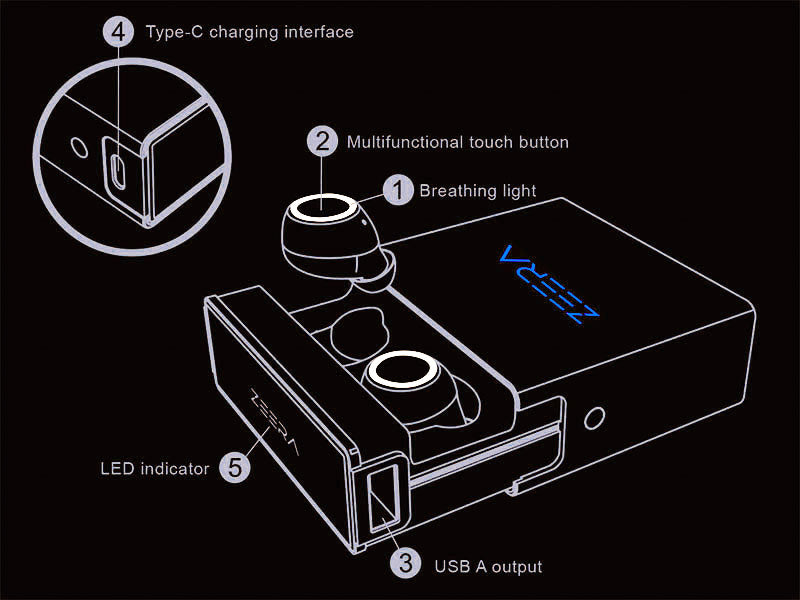 4 Type-C charging interface

2 Multifunctional touch button

1 Breathing light

ZEERA

ZEERA

LED indicator 5

3 USB A output