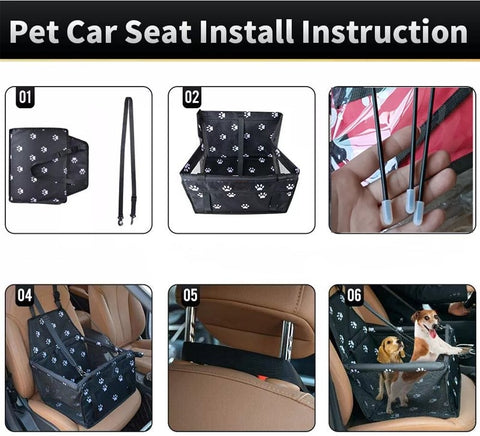 Pet Car Seat Install Instruction

01

02

04

05

06