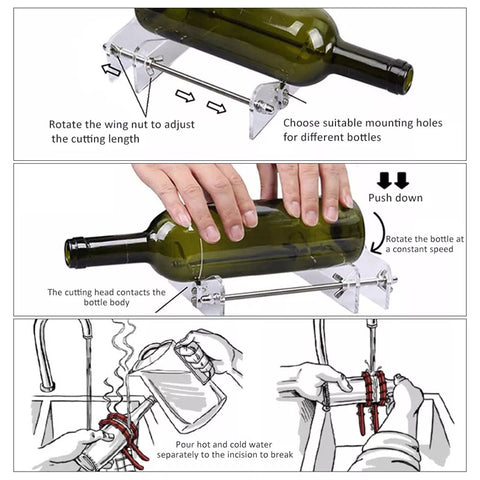 Rotate the wing nut to adjust the cutting length

Choose suitable mounting holes for different bottles

Push down

Rotate the bottle at a constant speed

The cutting head contacts the bottle body

Pour hot and cold water separately to the incision to break