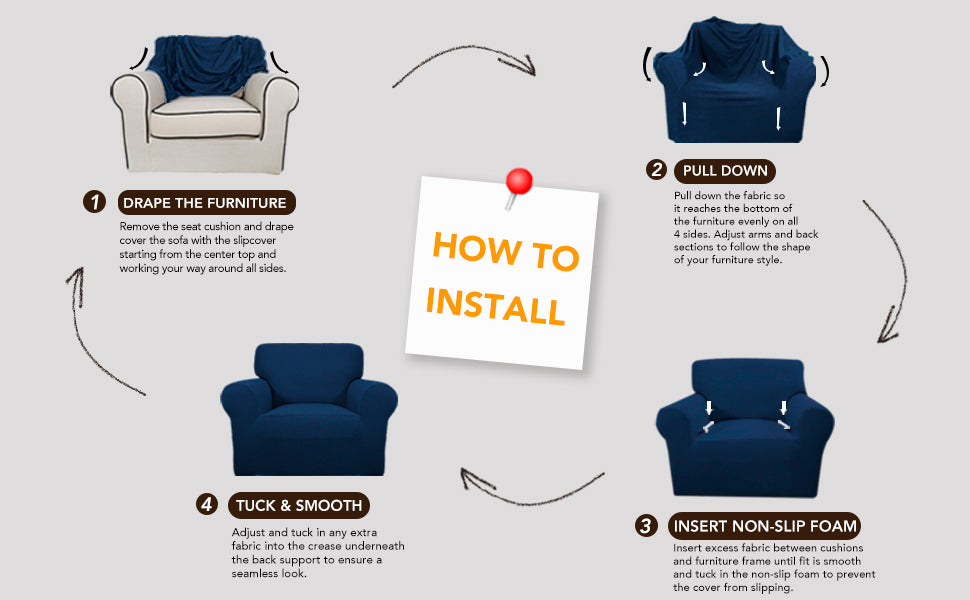 HOW TO INSTALL

1 DRAPE THE FURNITURE

Remove the seat cushion and drape cover the sofa with the slipcover starting from the center top and working your way around all sides.

2 PULL DOWN

Pull down the fabric so it reaches the bottom of the furniture evenly on all 4 sides. Adjust arms and back sections to follow the shape of your furniture style.

3 INSERT NON-SLIP FOAM

Insert excess fabric between cushions and furniture frame until fit is smooth and tuck in the non-slip foam to prevent the cover from slipping.

4 TUCK & SMOOTH

Adjust and tuck in any extra fabric into the crease underneath the back support to ensure a seamless look.