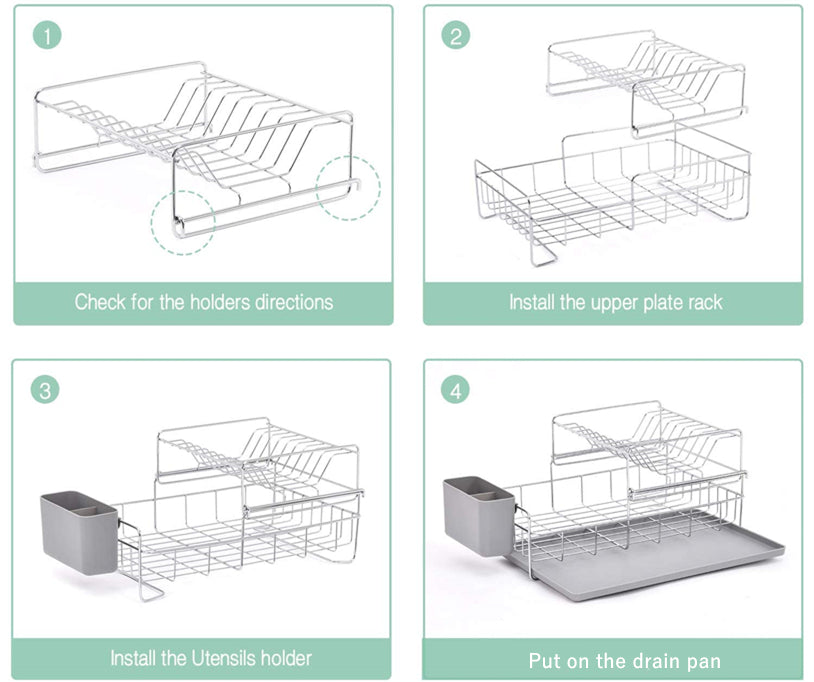 1

Check for the holders directions

2

Install the upper plate rack

3

Install the Utensils holder

4

Put on the drain pan