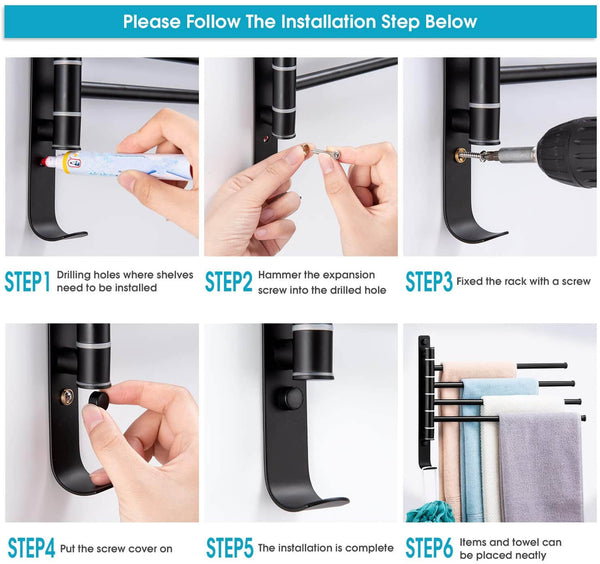 Please Follow The Installation Step Below

STEP1 Drilling holes where shelves need to be installed

STEP2 Hammer the expansion screw into the drilled hole

STEP3 Fixed the rack with a screw

STEP4 Put the screw cover on

STEP5 The installation is complete

STEP6 Items and towel can be placed neatly