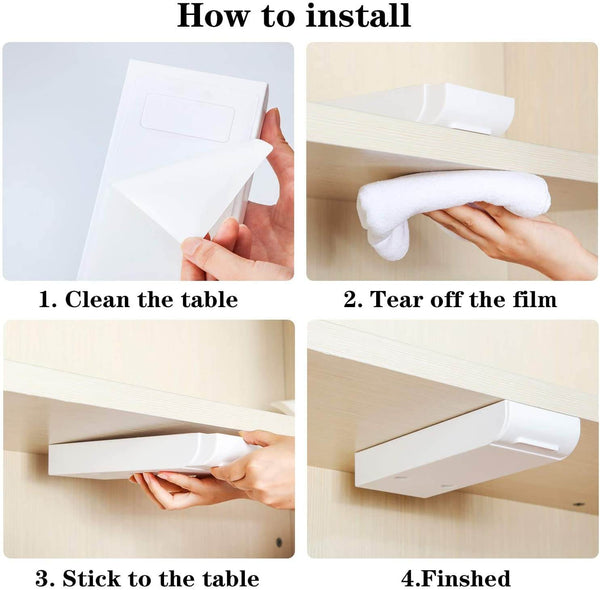 How to install

1. Clean the table

2. Tear off the film

3. Stick to the table

4.Finshed