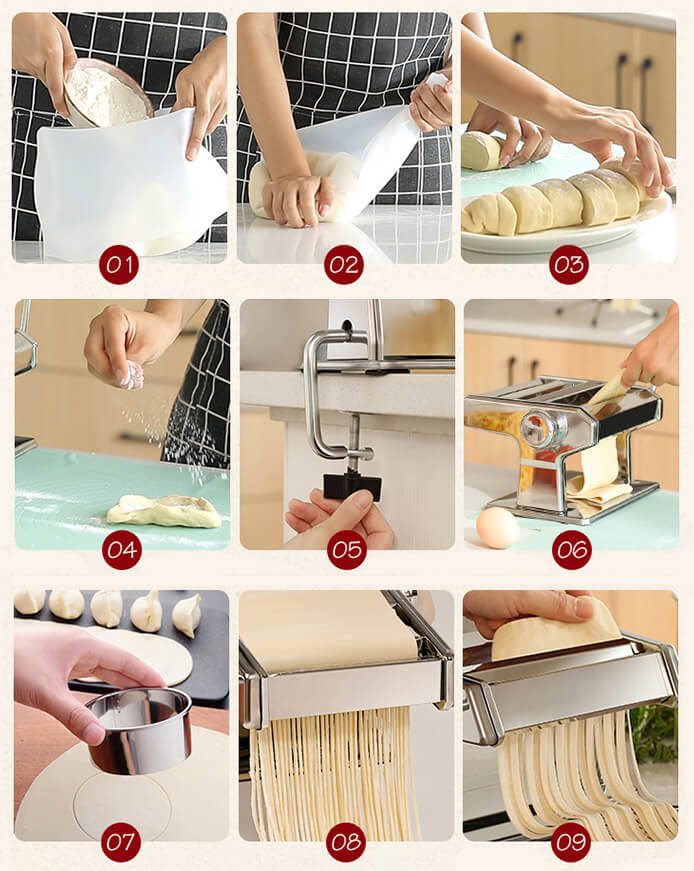 01

02

03

04

05

06

07

08

09