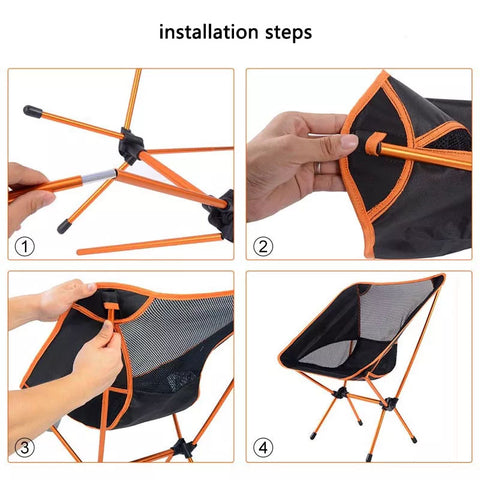 installation steps

①

②

③

④