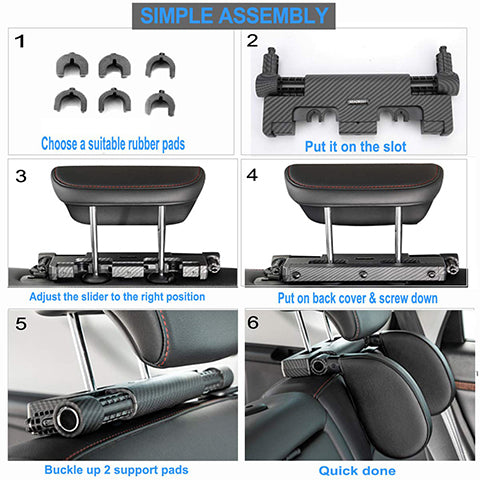 SIMPLE ASSEMBLY

1

Choose a suitable rubber pads

2

Put it on the slot

3

Adjust the slider to the right position

4

Put on back cover & screw down

5

Buckle up 2 support pads

6

Quick done