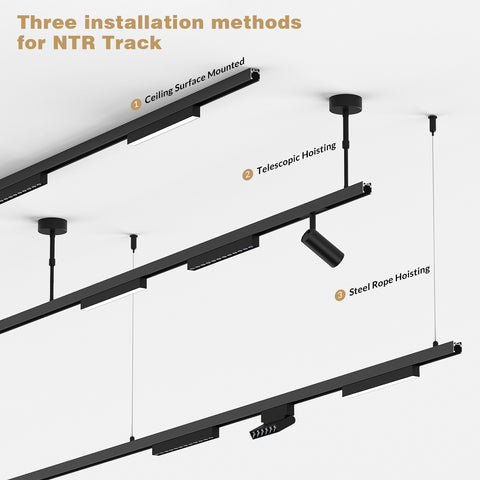 Three installation methods for NTR Track

1 Ceiling Surface Mounted

2 Telescopic Hoisting

3 Steel Rope Hoisting