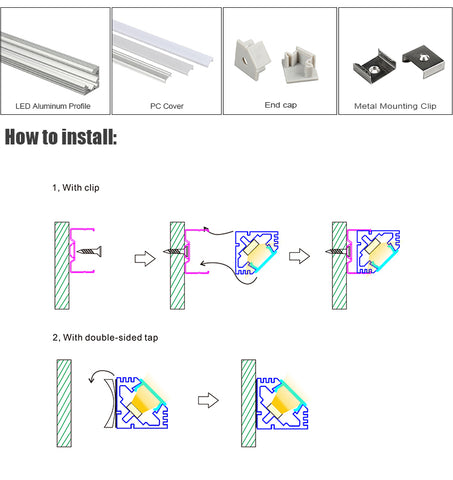 LED Aluminum Profile

PC Cover

End cap

Metal Mounting Clip

How to install:

1, With clip

2, With double-sided tap