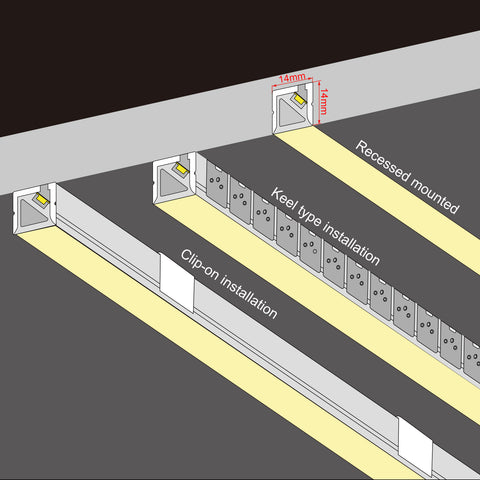 14mm
14mm
Recessed mounted
Keel type installation
Clip-on installation