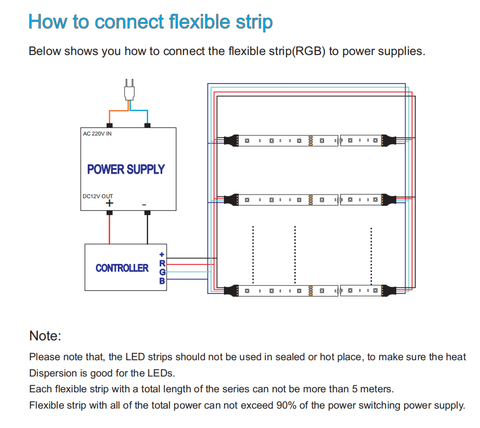 How to connect flexible strip

Below shows you how to connect the flexible strip(RGB) to power supplies.

AC 220V IN

POWER SUPPLY

DC12V OUT
+
-

CONTROLLER
+
R
G
B

Note:

Please note that, the LED strips should not be used in sealed or hot place, to make sure the heat Dispersion is good for the LEDs.
Each flexible strip with a total length of the series can not be more than 5 meters.
Flexible strip with all of the total power can not exceed 90% of the power switching power supply.