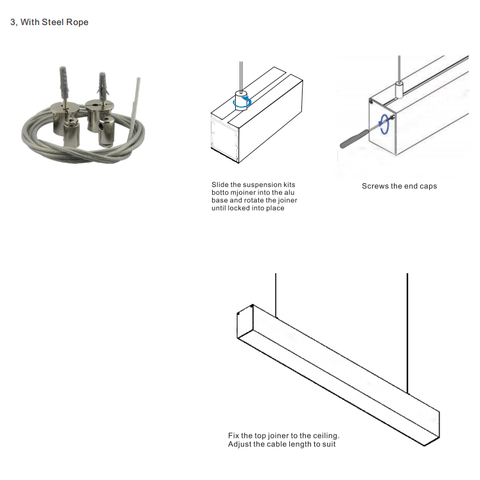 3, With Steel Rope

Slide the suspension kits botto mjoiner into the alu base and rotate the joiner until locked into place

Screws the end caps

Fix the top joiner to the ceiling. Adjust the cable length to suit