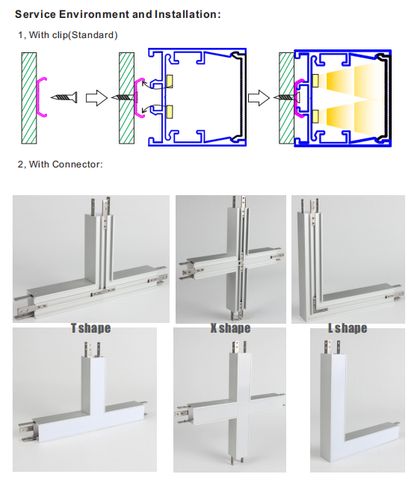 Service Environment and Installation:

1, With clip(Standard)

2, With Connector:

T shape

X shape

L shape