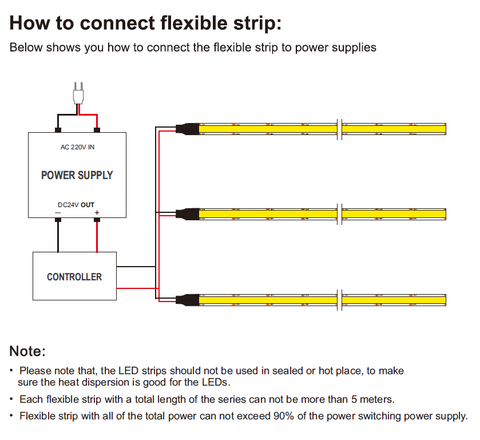 How to connect flexible strip:

Below shows you how to connect the flexible strip to power supplies

AC 220V IN

POWER SUPPLY

DC24V OUT

−

+

CONTROLLER

Note:

• Please note that, the LED strips should not be used in sealed or hot place, to make sure the heat dispersion is good for the LEDs.

• Each flexible strip with a total length of the series can not be more than 5 meters.

• Flexible strip with all of the total power can not exceed 90% of the power switching power supply.