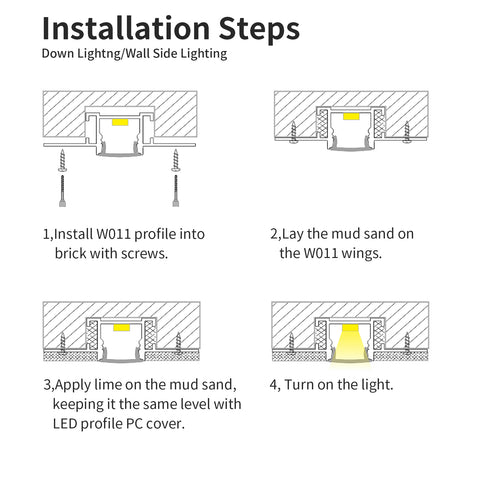 Installation Steps

Down Lightng/Wall Side Lighting

1,Install W011 profile into brick with screws.

2,Lay the mud sand on the W011 wings.

3,Apply lime on the mud sand, keeping it the same level with LED profile PC cover.

4, Turn on the light.