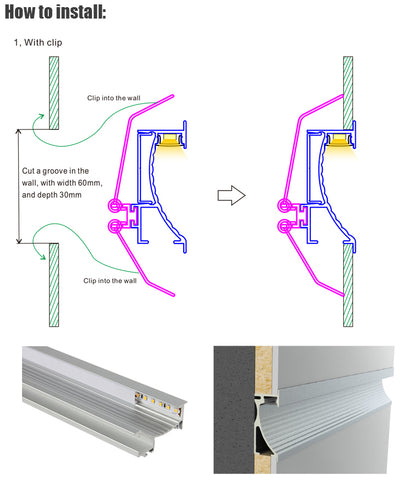 How to install:

1, With clip

Clip into the wall

Cut a groove in the wall, with width 60mm, and depth 30mm

Clip into the wall