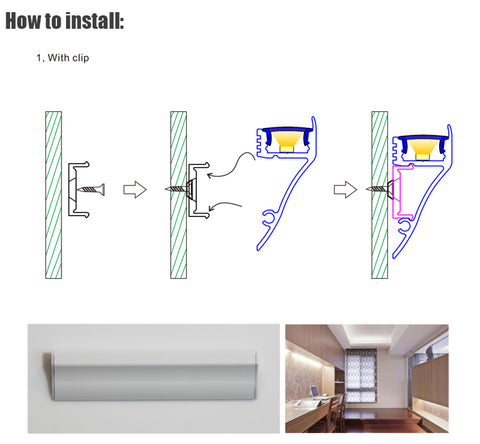 How to install:

1, With clip