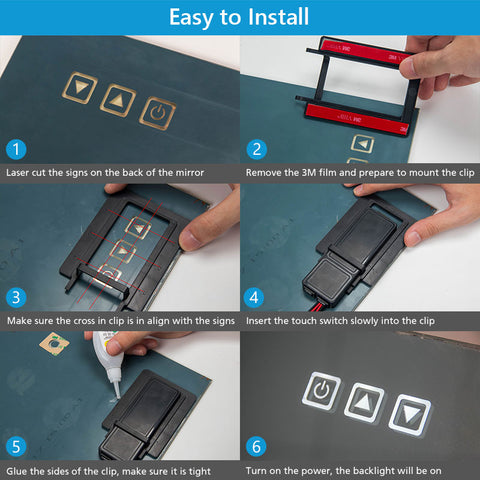 Easy to Install

1
Laser cut the signs on the back of the mirror

2
Remove the 3M film and prepare to mount the clip

3
Make sure the cross in clip is in align with the signs

4
Insert the touch switch slowly into the clip

5
Glue the sides of the clip, make sure it is tight

6
Turn on the power, the backlight will be on