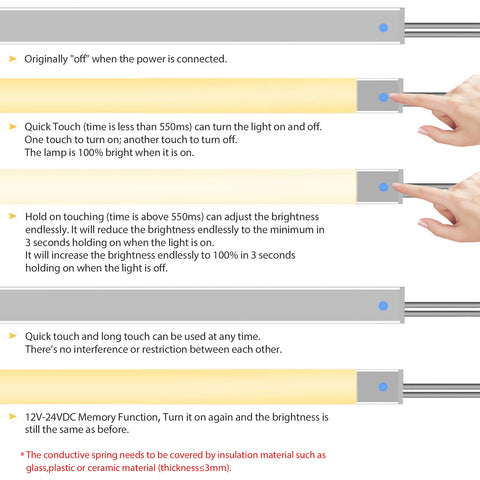 ➤ Originally "off" when the power is connected.

➤ Quick Touch (time is less than 550ms) can turn the light on and off. One touch to turn on; another touch to turn off. The lamp is 100% bright when it is on.

➤ Hold on touching (time is above 550ms) can adjust the brightness endlessly. It will reduce the brightness endlessly to the minimum in 3 seconds holding on when the light is on. It will increase the brightness endlessly to 100% in 3 seconds holding on when the light is off.

➤ Quick touch and long touch can be used at any time. There's no interference or restriction between each other.

➤ 12V-24VDC Memory Function, Turn it on again and the brightness is still the same as before.

* The conductive spring needs to be covered by insulation material such as glass,plastic or ceramic material (thickness≤3mm).