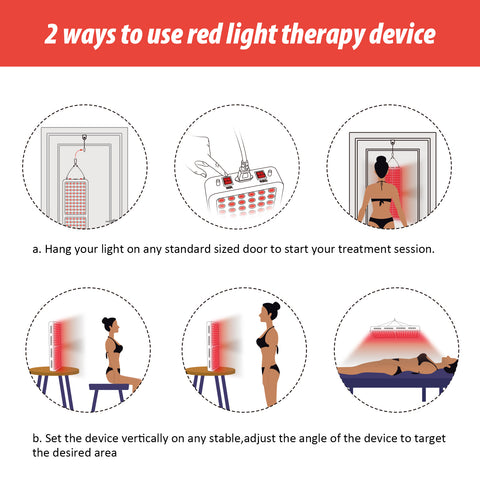 2 ways to use red light therapy device

a. Hang your light on any standard sized door to start your treatment session.

b. Set the device vertically on any stable,adjust the angle of the device to target the desired area