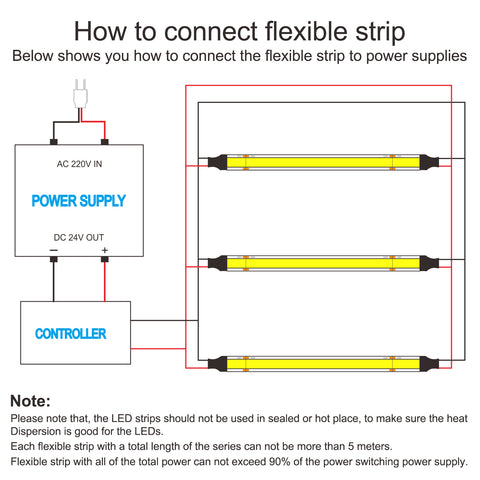 How to connect flexible strip

Below shows you how to connect the flexible strip to power supplies

AC 220V IN

POWER SUPPLY

DC 24V OUT

−

+

CONTROLLER

Note:

Please note that, the LED strips should not be used in sealed or hot place, to make sure the heat Dispersion is good for the LEDs.

Each flexible strip with a total length of the series can not be more than 5 meters.

Flexible strip with all of the total power can not exceed 90% of the power switching power supply.