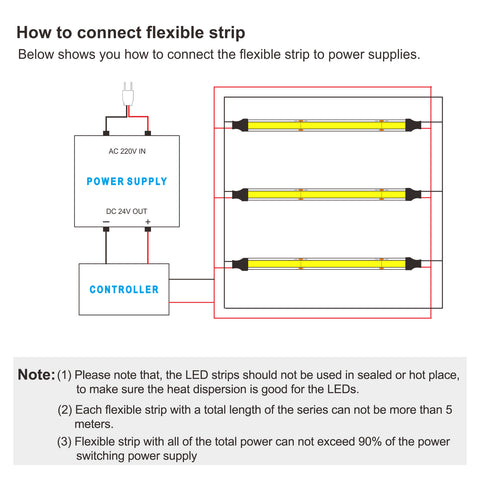 How to connect flexible strip

Below shows you how to connect the flexible strip to power supplies.

AC 220V IN

POWER SUPPLY

DC 24V OUT

−

+

CONTROLLER

Note: (1) Please note that, the LED strips should not be used in sealed or hot place, to make sure the heat dispersion is good for the LEDs.

(2) Each flexible strip with a total length of the series can not be more than 5 meters.

(3) Flexible strip with all of the total power can not exceed 90% of the power switching power supply