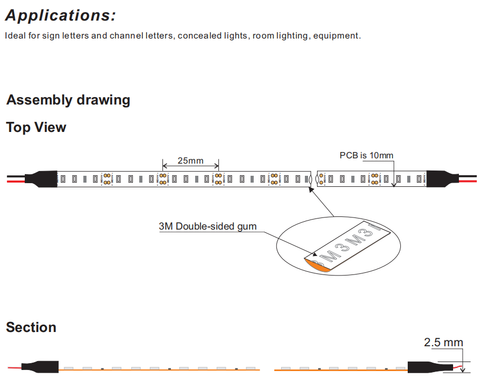 Applications:
Ideal for sign letters and channel letters, concealed lights, room lighting, equipment.

Assembly drawing

Top View

25mm

PCB is 10mm

3M Double-sided gum

3M 3M 3M

Section

2.5 mm