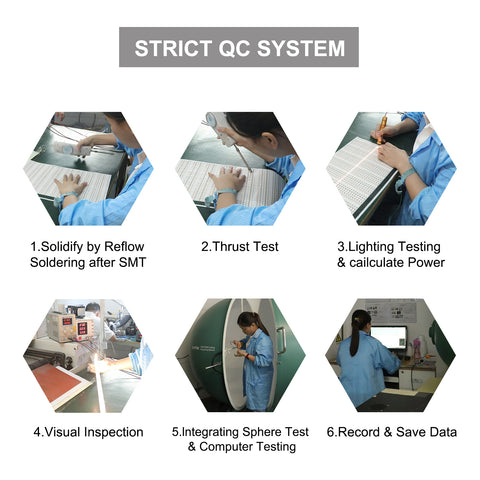 STRICT QC SYSTEM

1.Solidify by Reflow Soldering after SMT

2.Thrust Test

3.Lighting Testing & cailculate Power

4.Visual Inspection

5.Integrating Sphere Test & Computer Testing

6.Record & Save Data