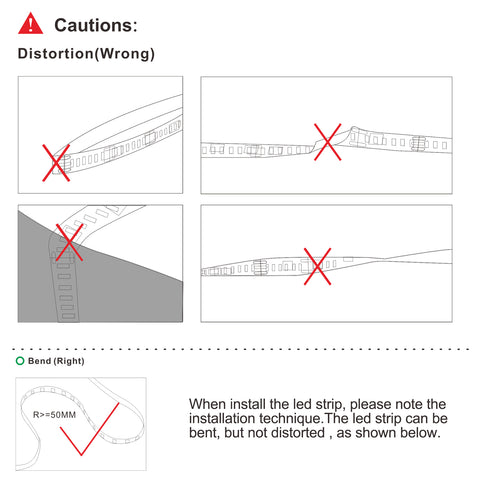 Cautions:

Distortion(Wrong)

Bend (Right)

R>=50MM

When install the led strip, please note the installation technique.The led strip can be bent, but not distorted , as shown below.