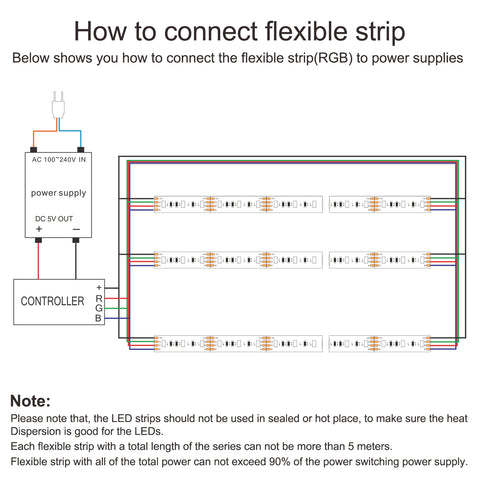 How to connect flexible strip

Below shows you how to connect the flexible strip(RGB) to power supplies

AC 100~240V IN

power supply

DC 5V OUT
+ −

CONTROLLER
+
R
G
B

Note:

Please note that, the LED strips should not be used in sealed or hot place, to make sure the heat Dispersion is good for the LEDs.

Each flexible strip with a total length of the series can not be more than 5 meters.

Flexible strip with all of the total power can not exceed 90% of the power switching power supply.