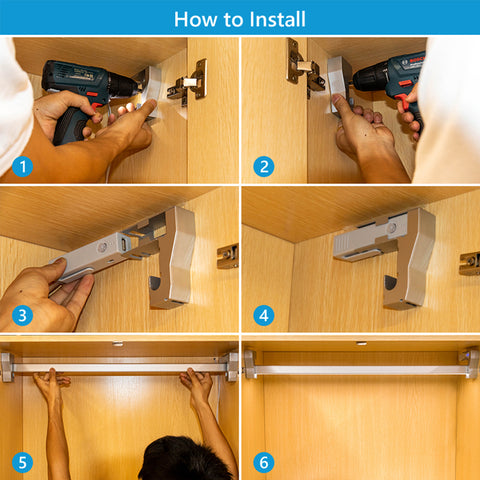 How to Install

1

BOSCH

2

3

4

5

6