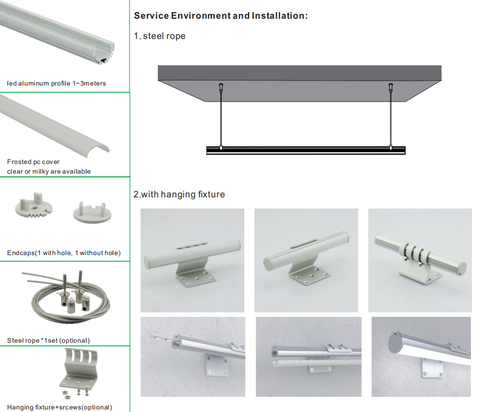 led aluminum profile 1~3meters

Frosted pc cover
clear or milky are available

Endcaps(1 with hole, 1 without hole)

Steel rope *1set (optional)

Hanging fixture+srcews(optional)

Service Environment and Installation:

1, steel rope

2,with hanging fixture