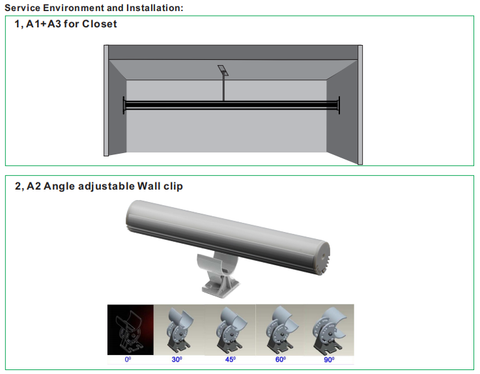 Service Environment and Installation:

1, A1+A3 for Closet

2, A2 Angle adjustable Wall clip

$0^0$ $30^0$ $45^0$ $60^0$ $90^0$