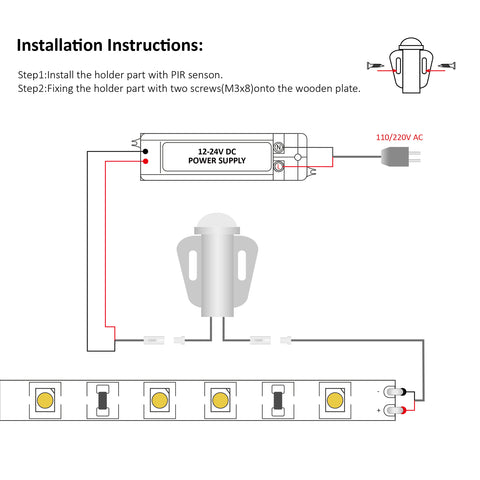 Installation Instructions:

Step1:Install the holder part with PIR senson.
Step2:Fixing the holder part with two screws(M3x8)onto the wooden plate.

12-24V DC
POWER SUPPLY

N
L

110/220V AC

-
+