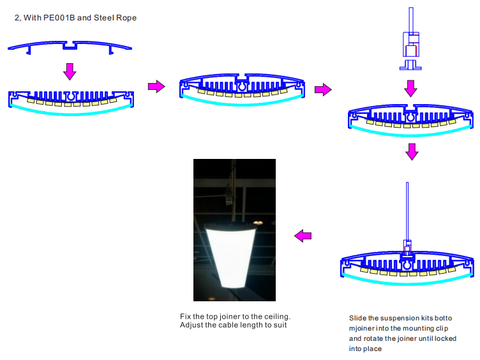 2, With PE001B and Steel Rope

Fix the top joiner to the ceiling. Adjust the cable length to suit

Slide the suspension kits botto mjoiner into the mounting clip and rotate the joiner until locked into place