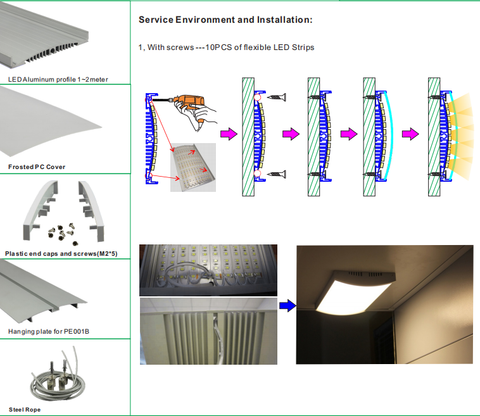 LED Aluminum profile 1~2meter

Frosted PC Cover

Plastic end caps and screws(M2*5)

Hanging plate for PE001B

Steel Rope

Service Environment and Installation:

1, With screws ---10PCS of flexible LED Strips