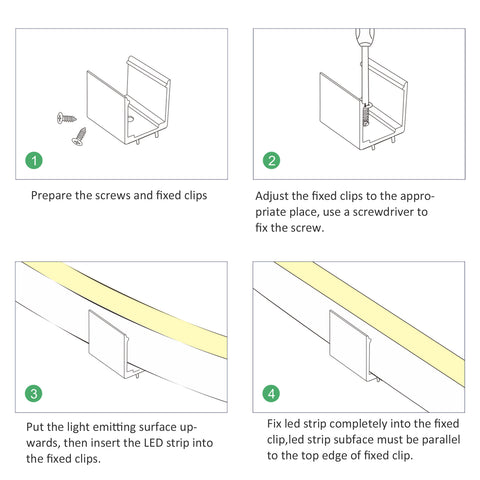 1

Prepare the screws and fixed clips

2

Adjust the fixed clips to the appropriate place, use a screwdriver to fix the screw.

3

Put the light emitting surface upwards, then insert the LED strip into the fixed clips.

4

Fix led strip completely into the fixed clip,led strip subface must be parallel to the top edge of fixed clip.